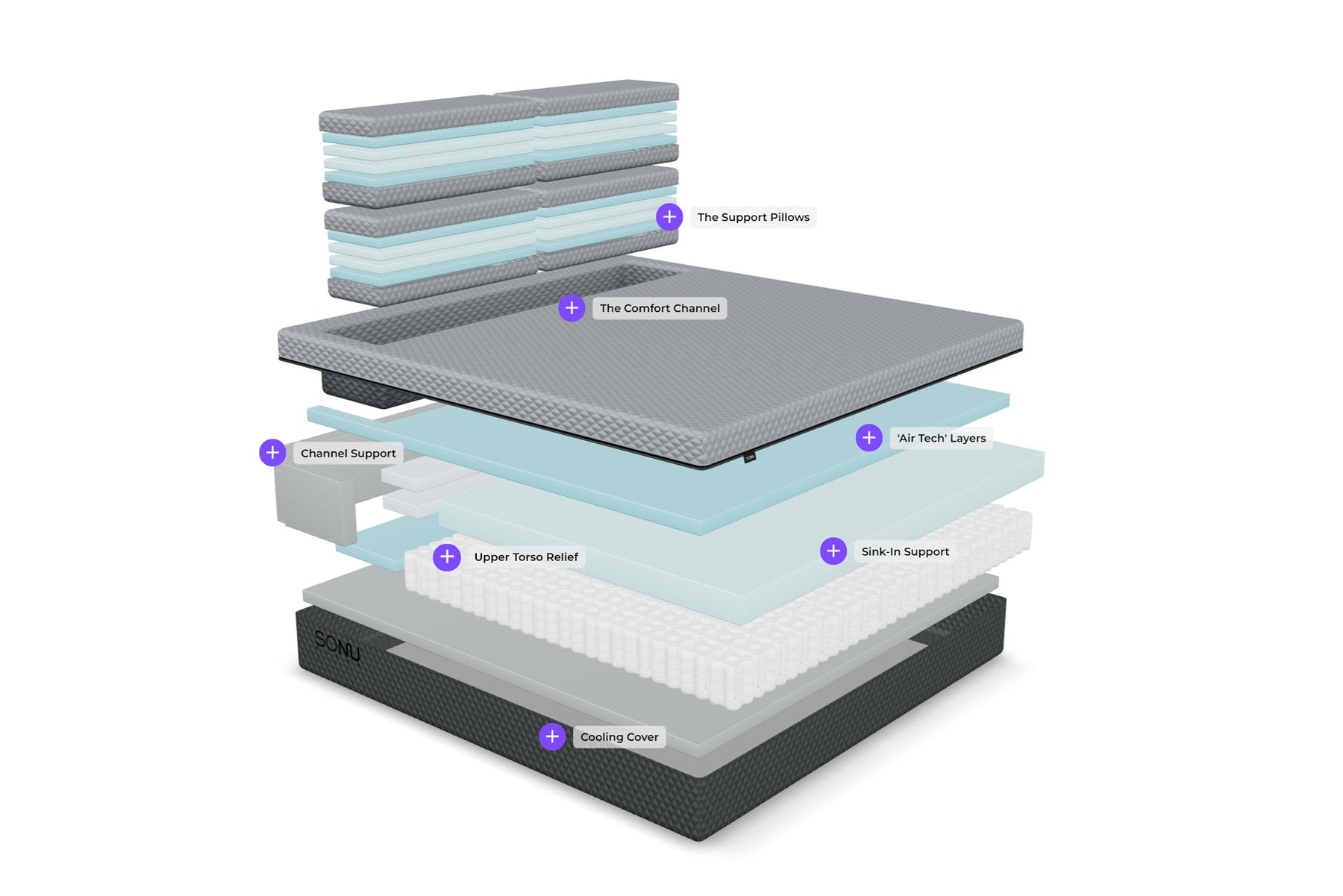 The Support Pillows

The Comfort Channel

'Air Tech' Layers

Channel Support

Upper Torso Relief

Sink-In Support

SONU

Cooling Cover